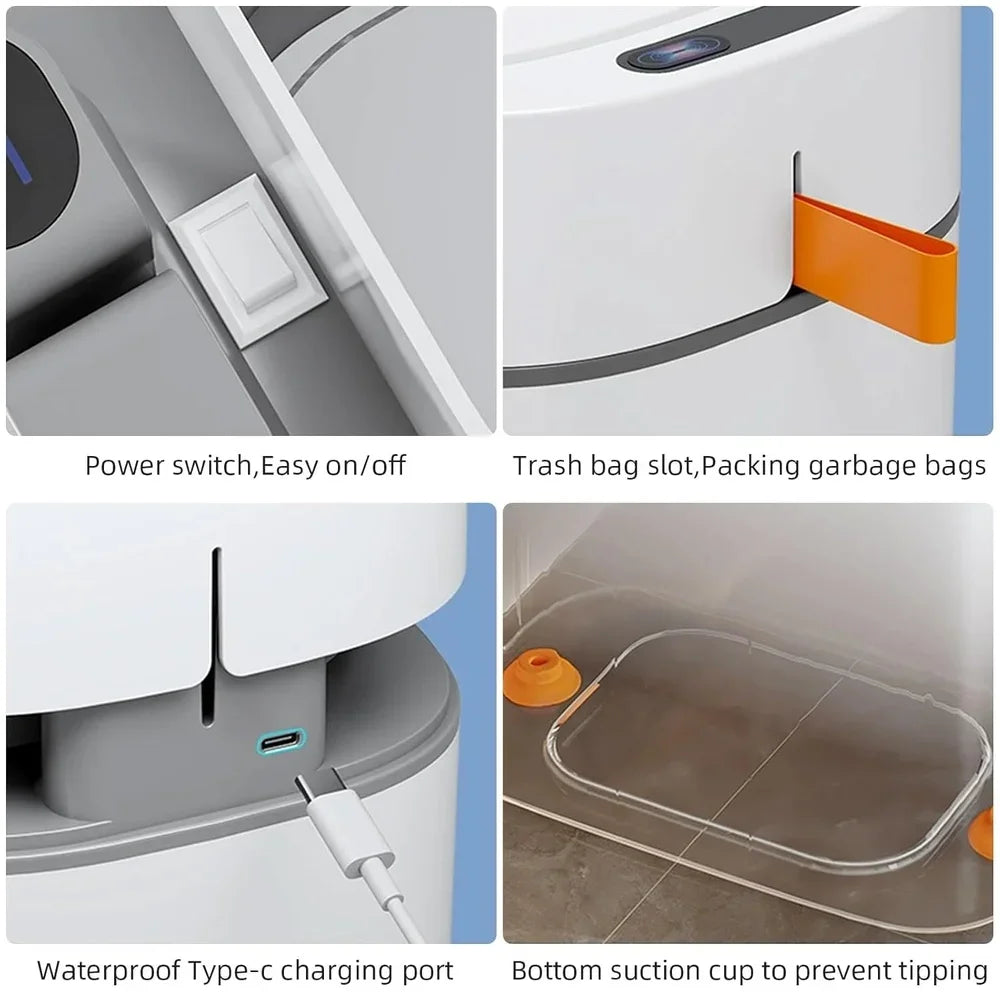 Power switch,Easy on/off

Trash bag slot,Packing garbage bags

Waterproof Type-c charging port

Bottom suction cup to prevent tipping