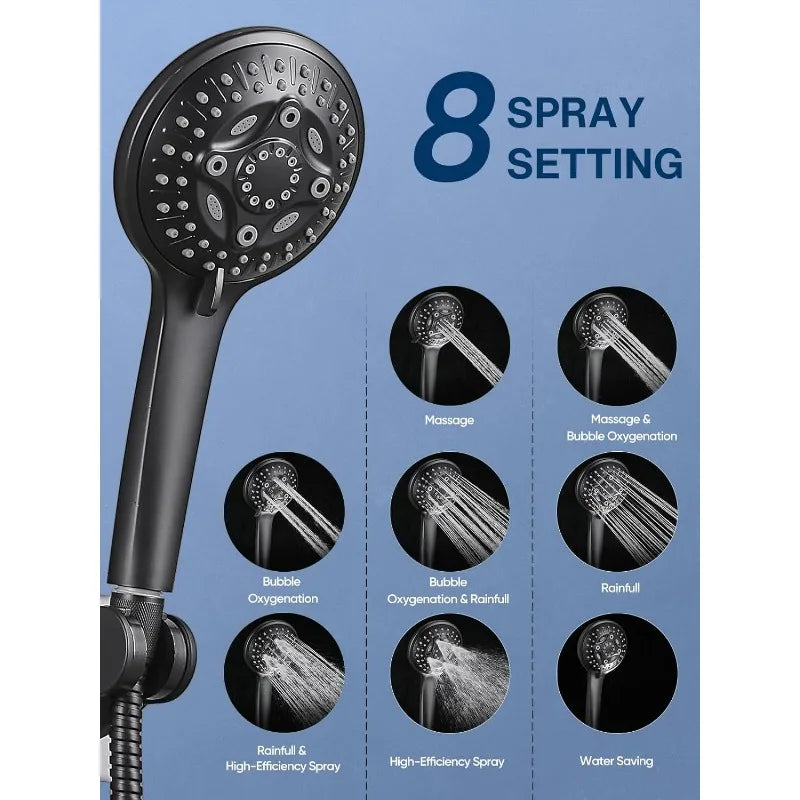 8 SPRAY SETTING

Massage

Massage & Bubble Oxygenation

Bubble Oxygenation

Bubble Oxygenation & Rainfull

Rainfull

Rainfull & High-Efficiency Spray

High-Efficiency Spray

Water Saving