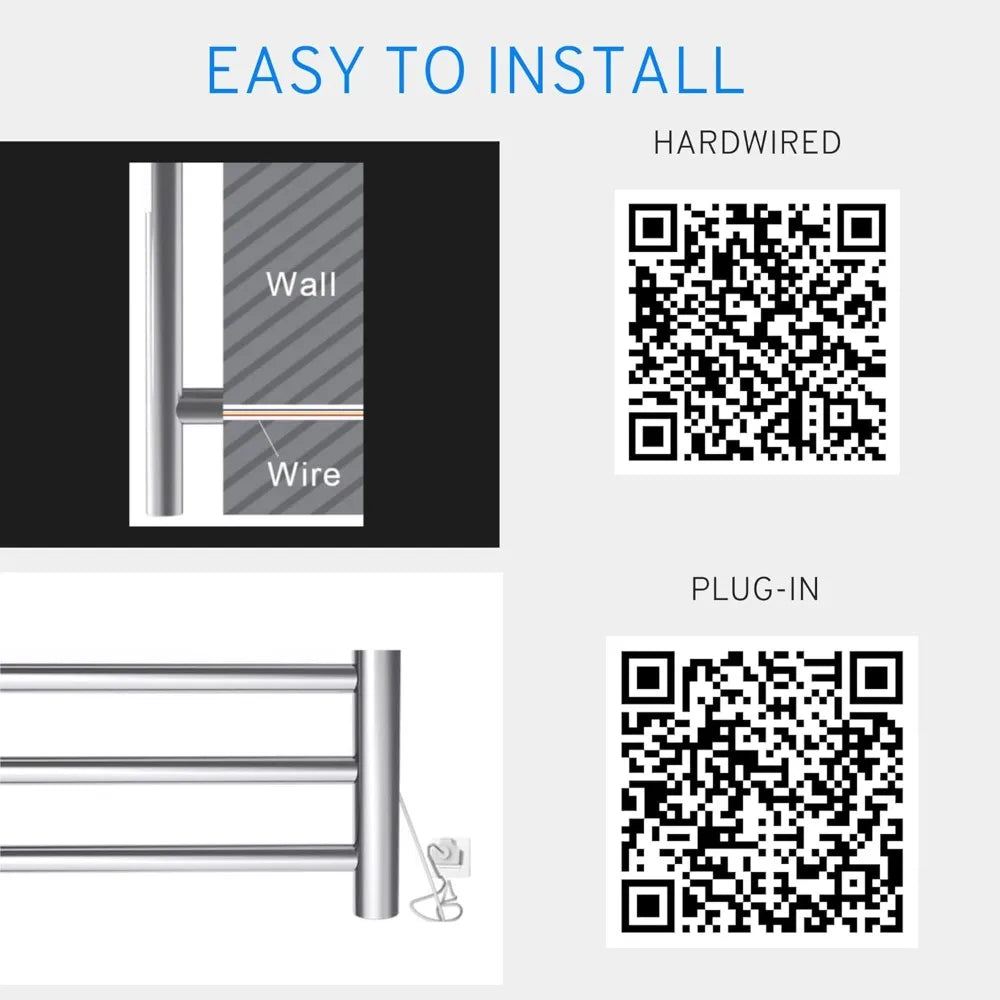 EASY TO INSTALL

Wall

Wire

HARDWIRED

PLUG-IN