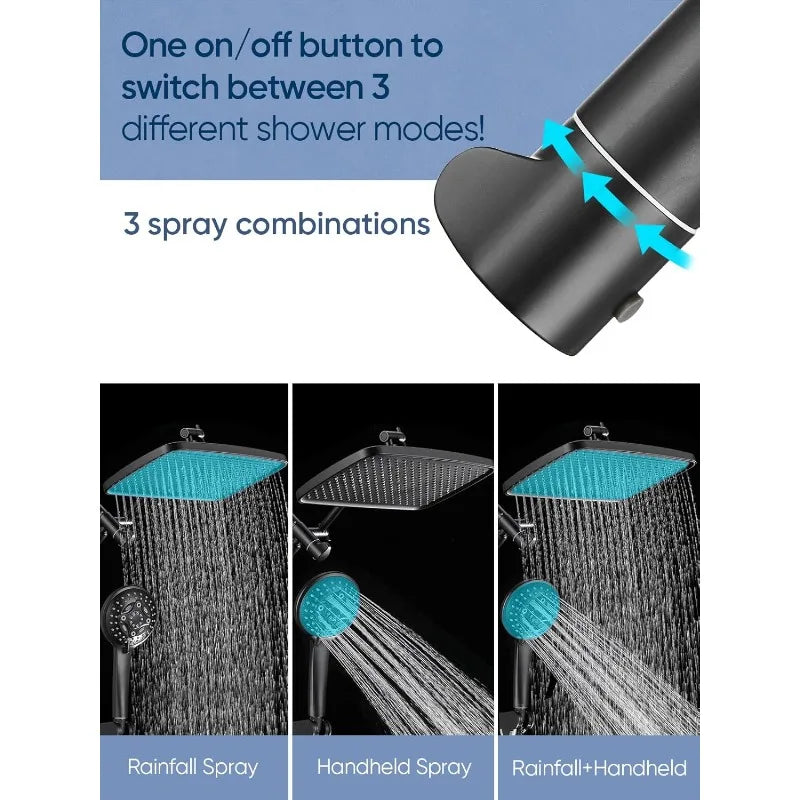 One on/off button to switch between 3 different shower modes!

3 spray combinations

Rainfall Spray

Handheld Spray

Rainfall+Handheld