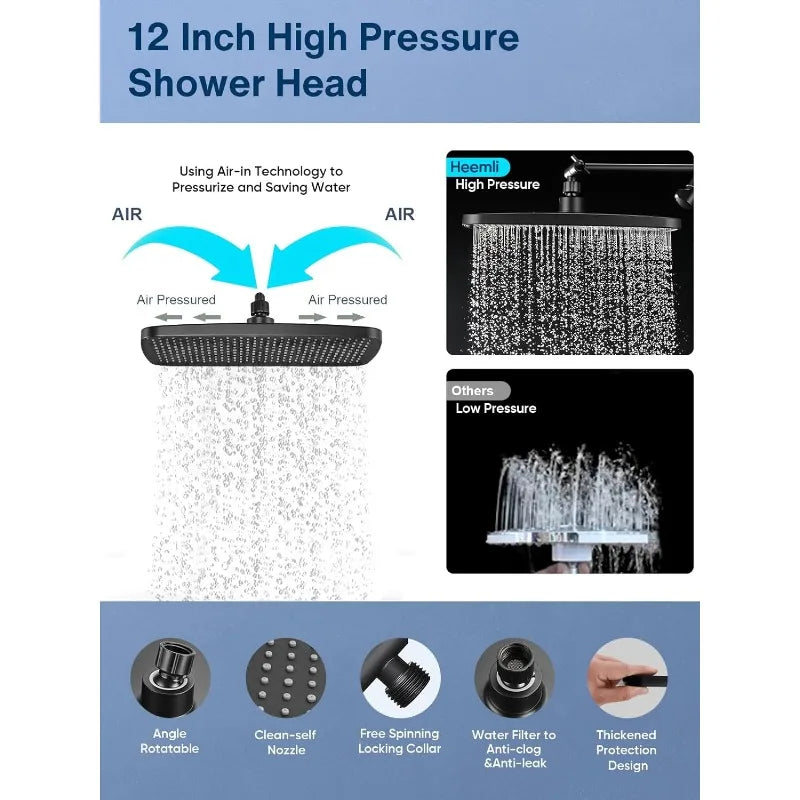 12 Inch High Pressure Shower Head

Using Air-in Technology to Pressurize and Saving Water

AIR

AIR

Air Pressured

Air Pressured

Heemli
High Pressure

Others
Low Pressure

Angle Rotatable

Clean-self Nozzle

Free Spinning Locking Collar

Water Filter to Anti-clog &Anti-leak

Thickened Protection Design